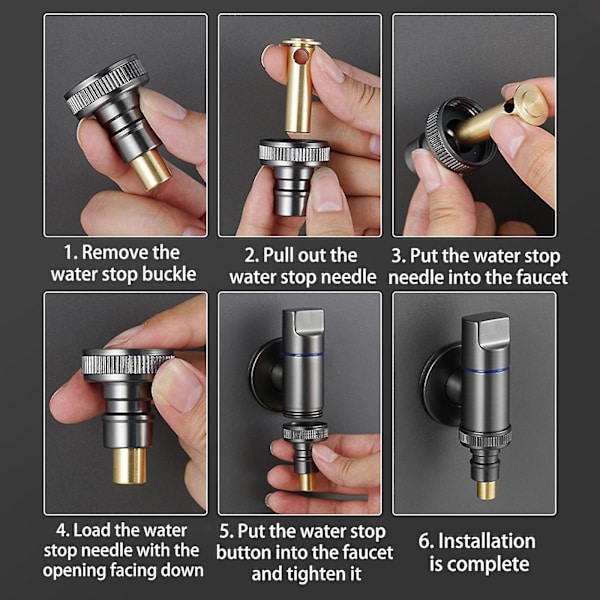 1. Remove the water stop buckle

2. Pull out the water stop needle

3. Put the water stop needle into the faucet

4. Load the water stop needle with the opening facing down

5. Put the water stop button into the faucet and tighten it

6. Installation is complete