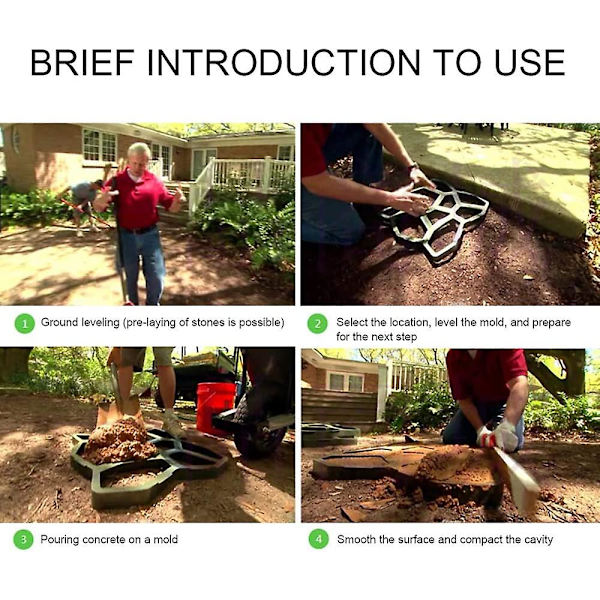 BRIEF INTRODUCTION TO USE

1 Ground leveling (pre-laying of stones is possible)

2 Select the location, level the mold, and prepare for the next step

3 Pouring concrete on a mold

4 Smooth the surface and compact the cavity