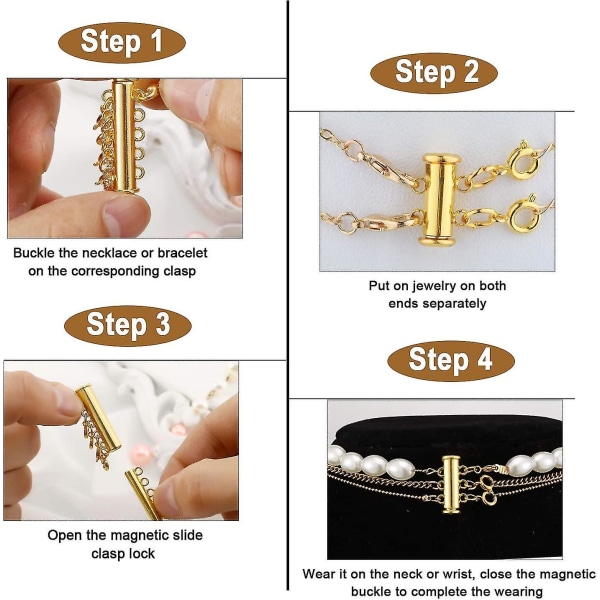 Step 1

Buckle the necklace or bracelet on the corresponding clasp

Step 3

Open the magnetic slide clasp lock

Step 2

Put on jewelry on both ends separately

Step 4

Wear it on the neck or wrist, close the magnetic buckle to complete the wearing