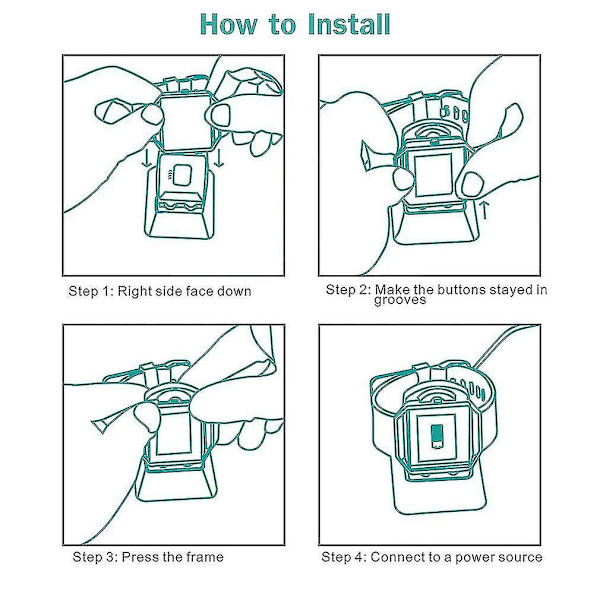 How to Install

Step 1: Right side face down

Step 2: Make the buttons stayed in grooves

Step 3: Press the frame

Step 4: Connect to a power source