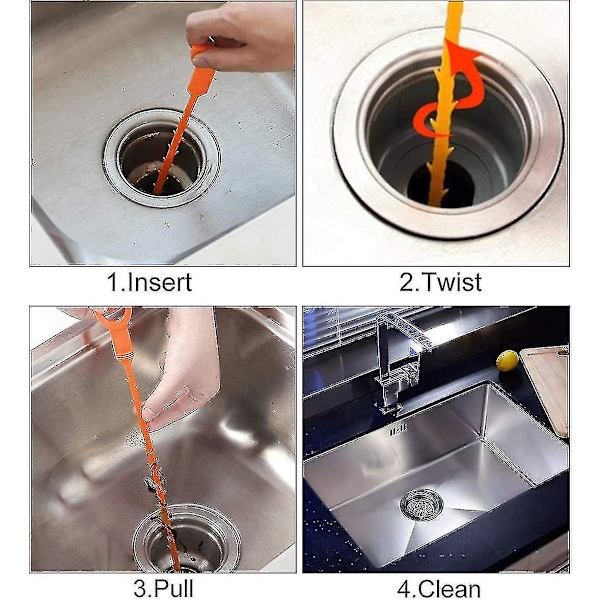 1.Insert

2.Twist

3.Pull

4.Clean