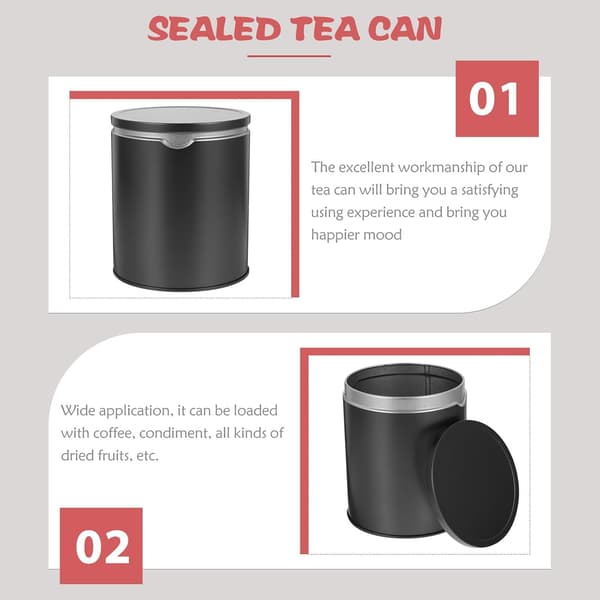 SEALED TEA CAN

01

The excellent workmanship of our tea can will bring you a satisfying using experience and bring you happier mood

Wide application, it can be loaded with coffee, condiment, all kinds of dried fruits, etc.

02