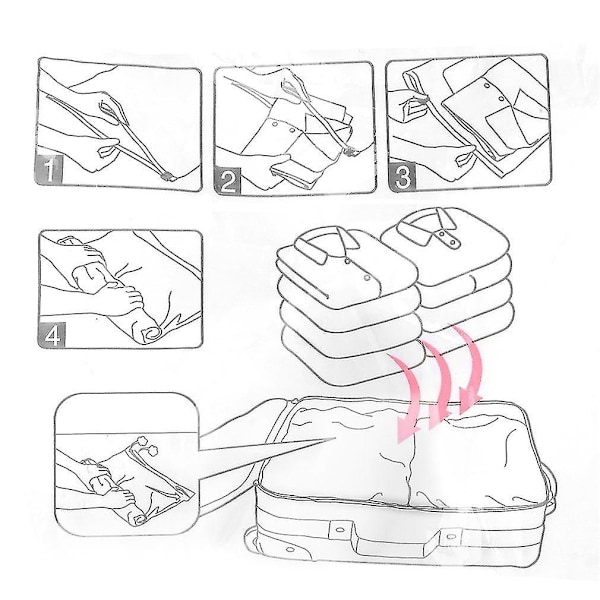 1

2

3

4