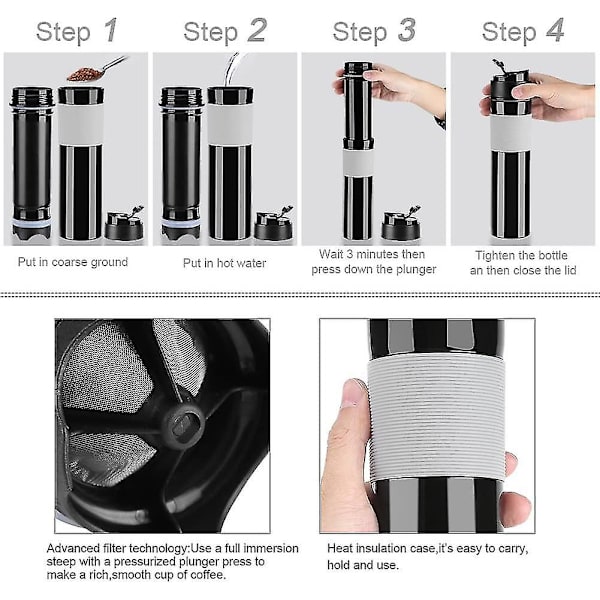 Step 1

Put in coarse ground

Step 2

Put in hot water

Step 3

Wait 3 minutes then press down the plunger

Step 4

Tighten the bottle an then close the lid

Advanced filter technology:Use a full immersion steep with a pressurized plunger press to make a rich,smooth cup of coffee.

Heat insulation case,it's easy to carry, hold and use.