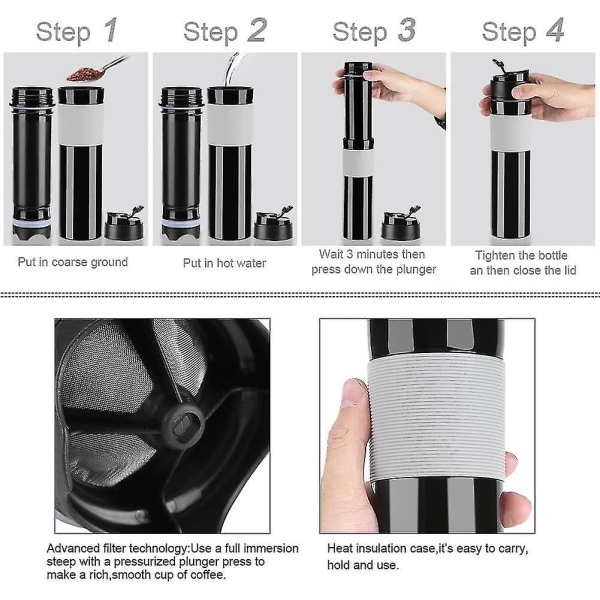 Step 1

Put in coarse ground

Step 2

Put in hot water

Step 3

Wait 3 minutes then press down the plunger

Step 4

Tighten the bottle an then close the lid

Advanced filter technology:Use a full immersion steep with a pressurized plunger press to make a rich,smooth cup of coffee.

Heat insulation case,it's easy to carry, hold and use.