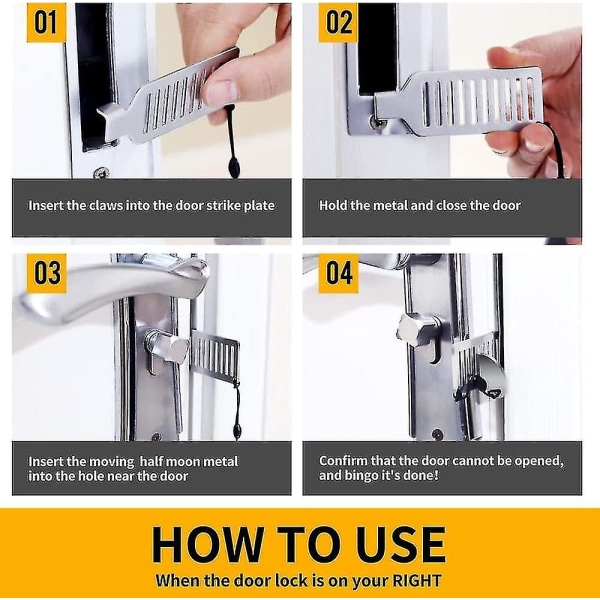 01

Insert the claws into the door strike plate

02

Hold the metal and close the door

03

Insert the moving half moon metal into the hole near the door

04

Confirm that the door cannot be opened, and bingo it's done!

HOW TO USE

When the door lock is on your RIGHT