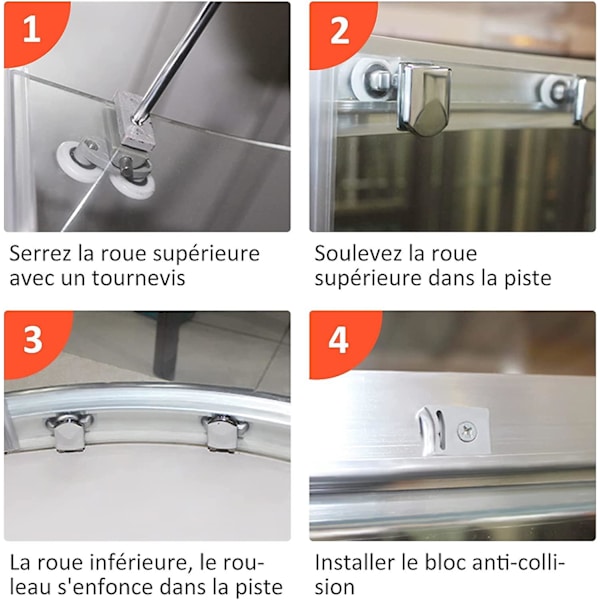 1

Serrez la roue supérieure avec un tournevis

2

Soulevez la roue supérieure dans la piste

3

La roue inférieure, le rouleau s'enfonce dans la piste

4

Installer le bloc anti-collision