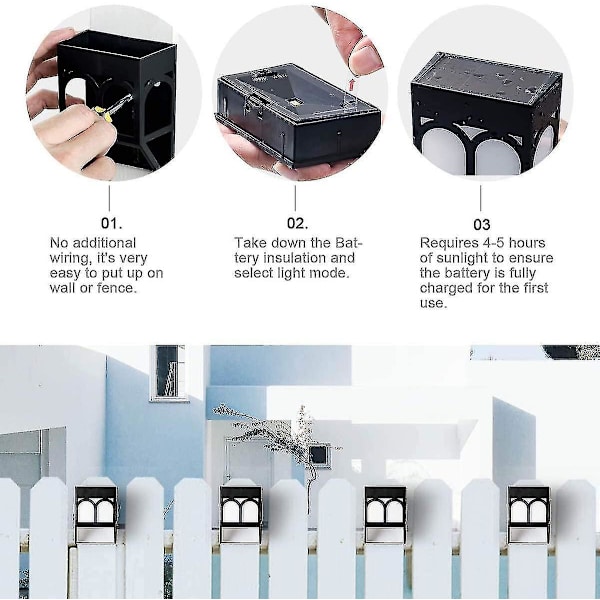 01.

No additional wiring, it's very easy to put up on wall or fence.

02.

Take down the Battery insulation and select light mode.

03

Requires 4-5 hours of sunlight to ensure the battery is fully charged for the first use.