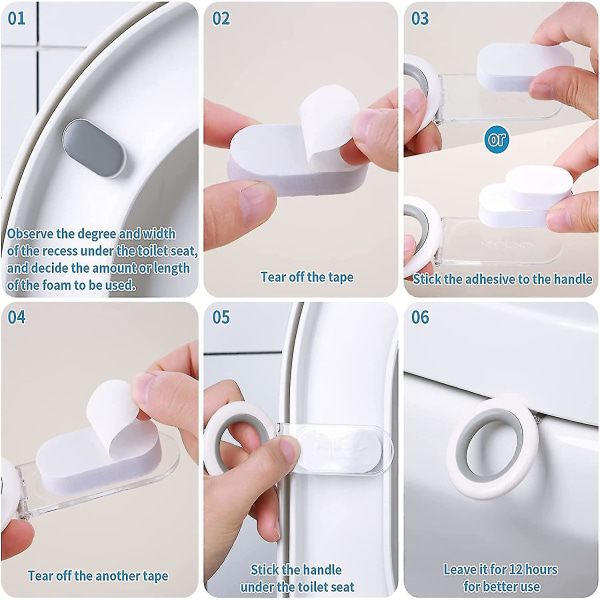 01

Observe the degree and width of the recess under the toilet seat, and decide the amount or length of the foam to be used.

02

Tear off the tape

03

or

Stick the adhesive to the handle

04

Tear off the another tape

05

Stick the handle under the toilet seat

06

Leave it for 12 hours for better use