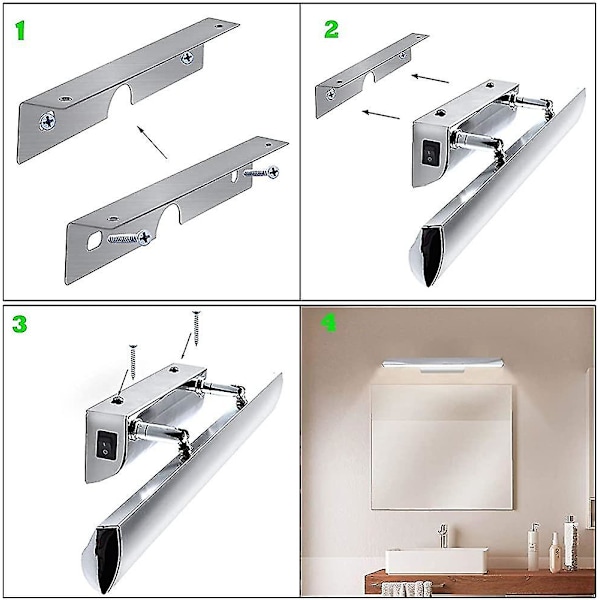 1

2

3

4