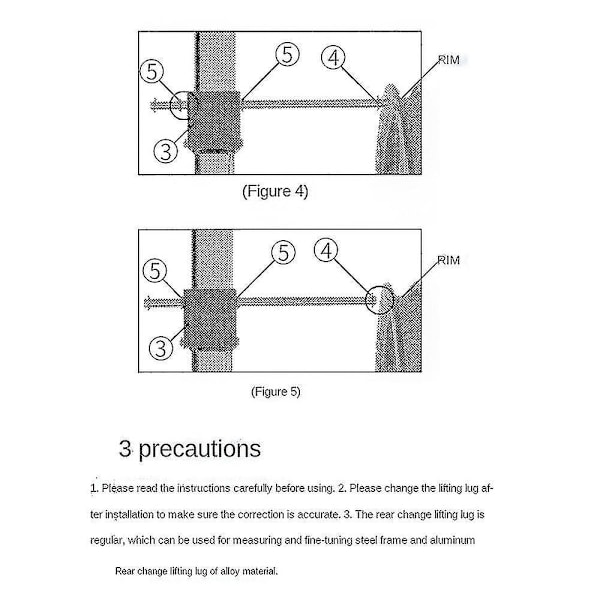 5
5
4
RIM
3

(Figure 4)

5
5
4
RIM
3

(Figure 5)

3 precautions

1. Please read the instructions carefully before using. 2. Please change the lifting lug after installation to make sure the correction is accurate. 3. The rear change lifting lug is regular, which can be used for measuring and fine-tuning steel frame and aluminum

Rear change lifting lug of alloy material.