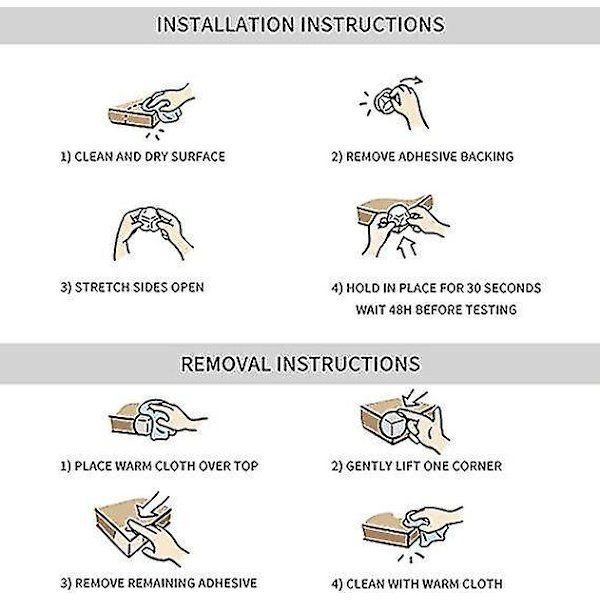 INSTALLATION INSTRUCTIONS

1) CLEAN AND DRY SURFACE

2) REMOVE ADHESIVE BACKING

3) STRETCH SIDES OPEN

4) HOLD IN PLACE FOR 30 SECONDS
WAIT 48H BEFORE TESTING

REMOVAL INSTRUCTIONS

1) PLACE WARM CLOTH OVER TOP

2) GENTLY LIFT ONE CORNER

3) REMOVE REMAINING ADHESIVE

4) CLEAN WITH WARM CLOTH