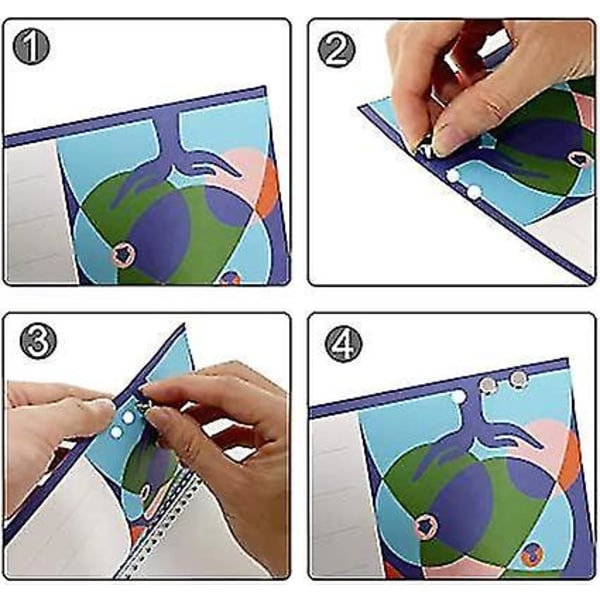 1

2

3

4