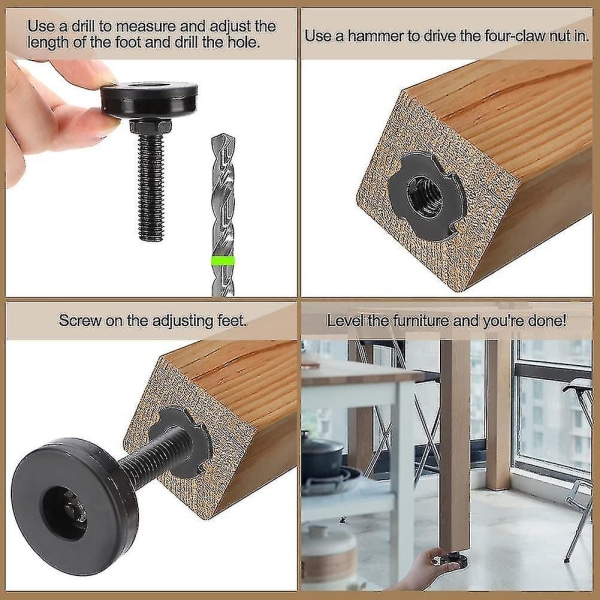 Use a drill to measure and adjust the length of the foot and drill the hole.

Use a hammer to drive the four-claw nut in.

Screw on the adjusting feet.

Level the furniture and you're done!