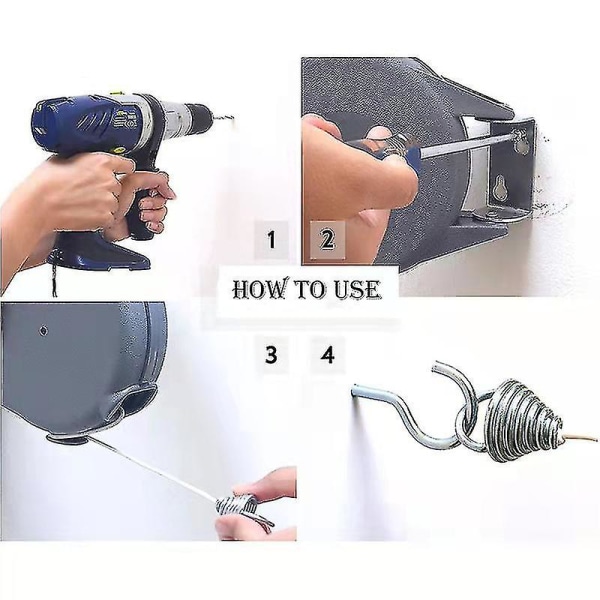 1 2

HOW TO USE

3 4