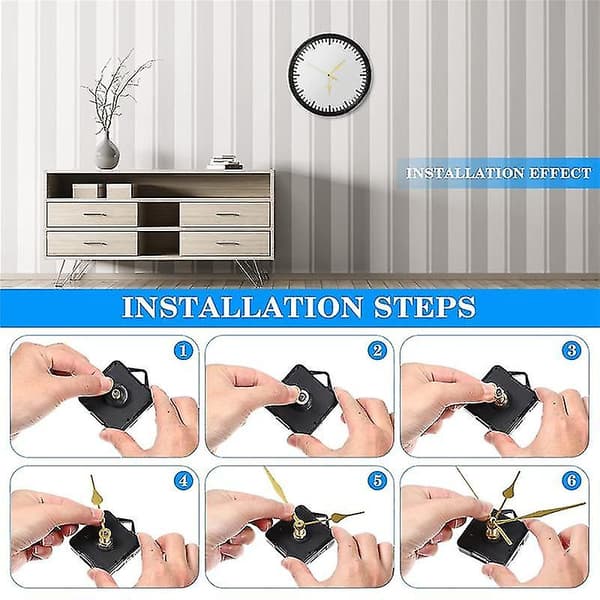 INSTALLATION EFFECT

INSTALLATION STEPS

1

2

3

4

5

6