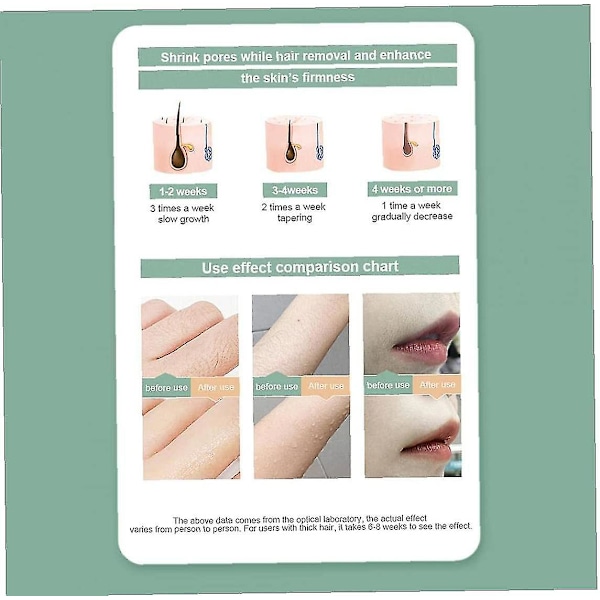 Shrink pores while hair removal and enhance
the skin's firmness

1-2 weeks
3 times a week
slow growth

3-4weeks
2 times a week
tapering

4 weeks or more
1 time a week
gradually decrease

Use effect comparison chart

before use After use

before use After use

before use After use

The above data comes from the optical laboratory, the actual effect varies from person to person. For users with thick hair, it takes 6-8 weeks to see the effect.