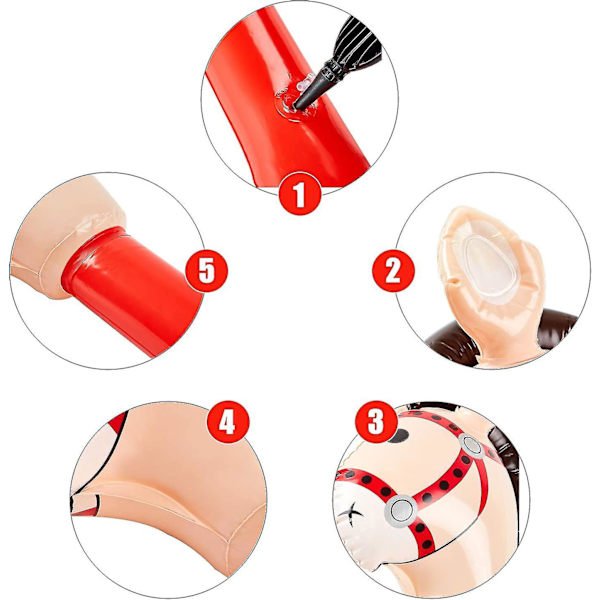 1

5

2

4

3