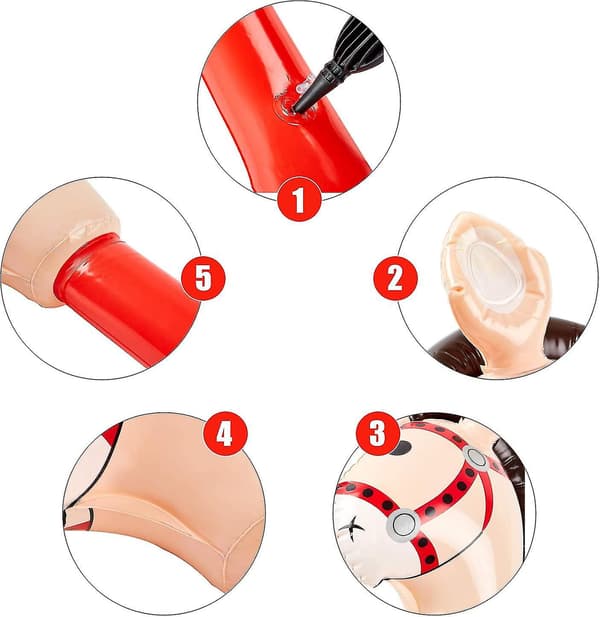 1

5

2

4

3