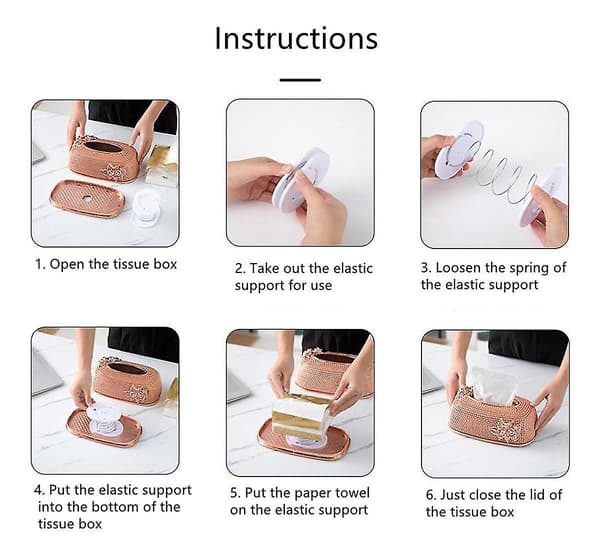 Instructions

1. Open the tissue box

2. Take out the elastic support for use

3. Loosen the spring of the elastic support

4. Put the elastic support into the bottom of the tissue box

5. Put the paper towel on the elastic support

6. Just close the lid of the tissue box