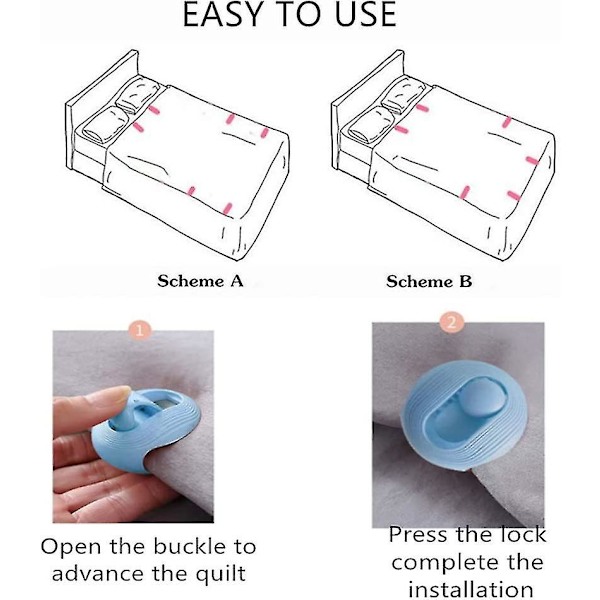 EASY TO USE

Scheme A

Scheme B

1

Open the buckle to advance the quilt

2

Press the lock complete the installation