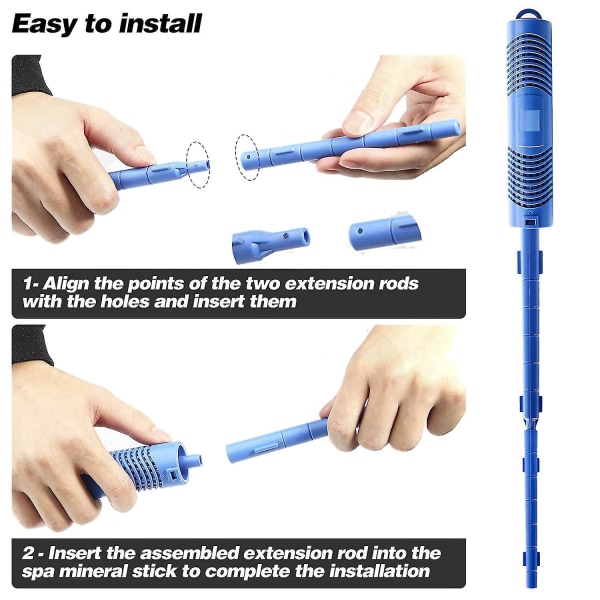 Easy to install

1- Align the points of the two extension rods with the holes and insert them

2 - Insert the assembled extension rod into the spa mineral stick to complete the installation