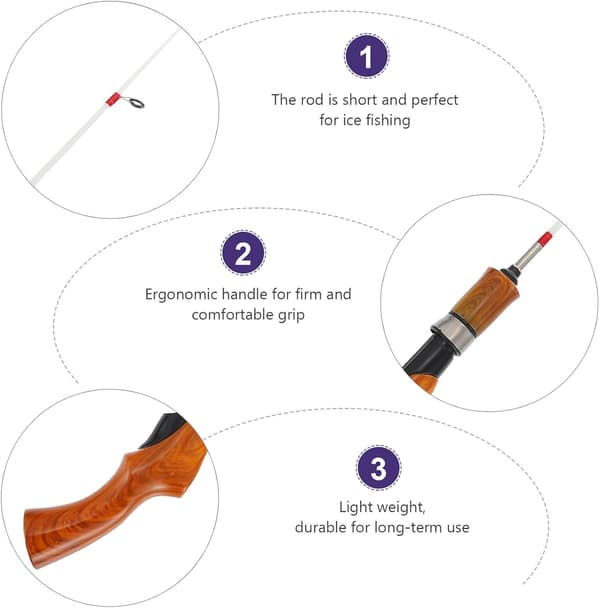 1

The rod is short and perfect for ice fishing

2

Ergonomic handle for firm and comfortable grip

3

Light weight, durable for long-term use