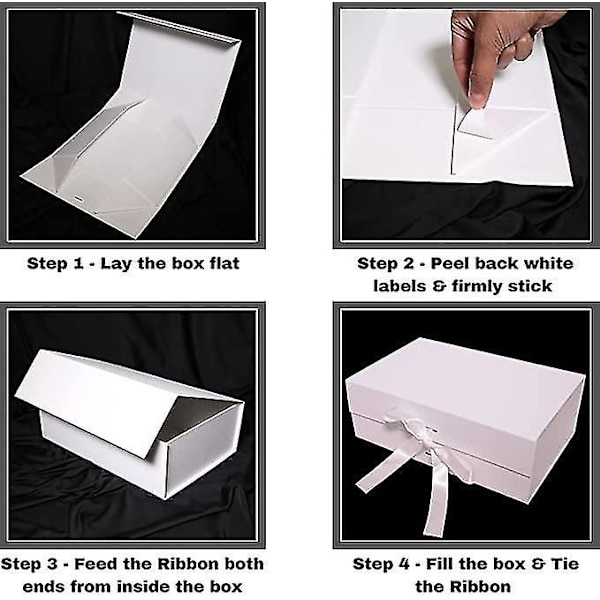 Step 1 - Lay the box flat

Step 2 - Peel back white labels & firmly stick

Step 3 - Feed the Ribbon both ends from inside the box

Step 4 - Fill the box & Tie the Ribbon