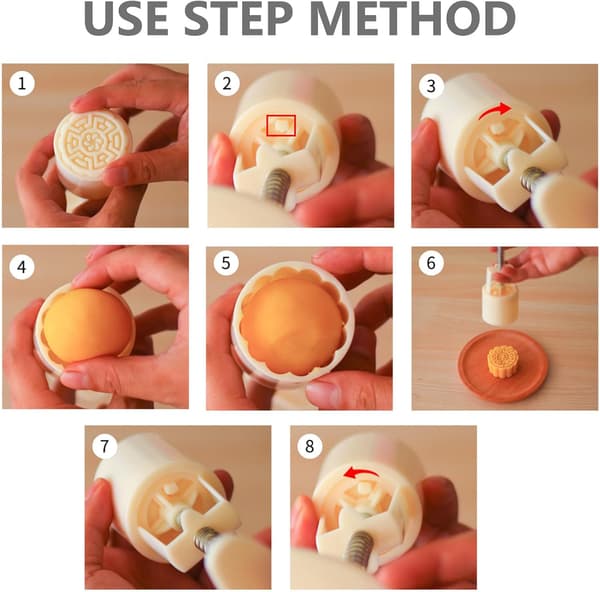 USE STEP METHOD

1

2

3

4

5

6

7

8