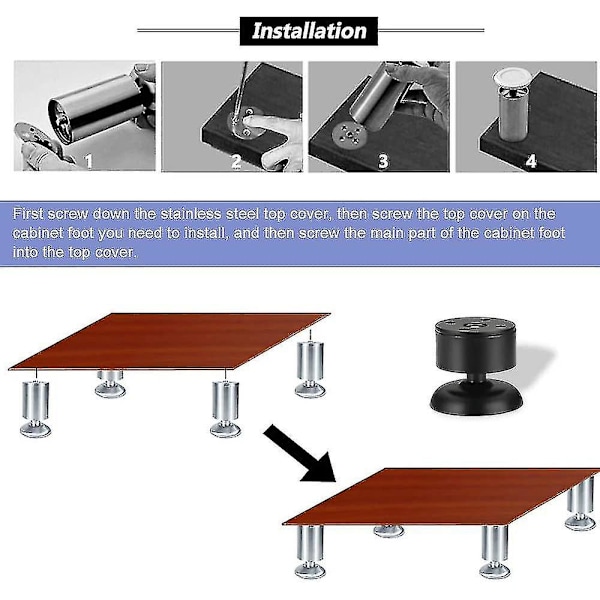 Installation

1

2

3

4

First screw down the stainless steel top cover, then screw the top cover on the cabinet foot you need to install, and then screw the main part of the cabinet foot into the top cover.