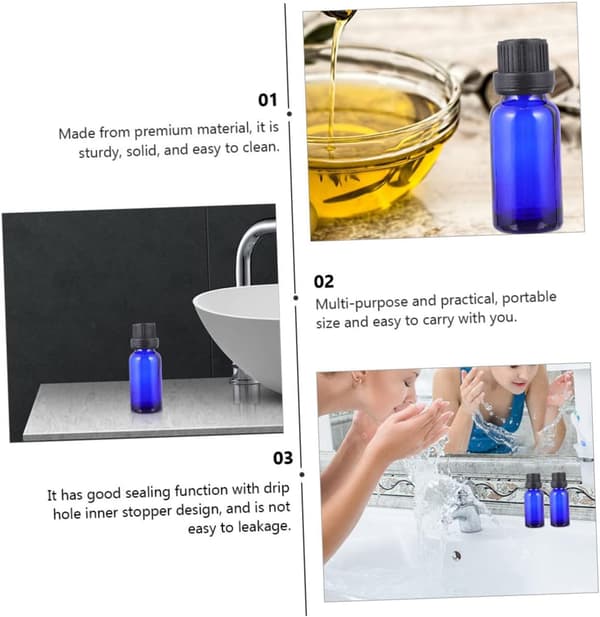 01

Made from premium material, it is sturdy, solid, and easy to clean.

02

Multi-purpose and practical, portable size and easy to carry with you.

03

It has good sealing function with drip hole inner stopper design, and is not easy to leakage.