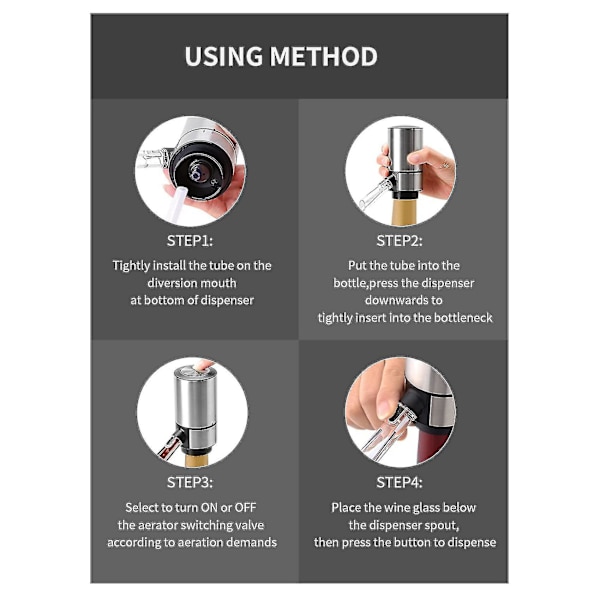 USING METHOD

STEP1:
Tightly install the tube on the diversion mouth at bottom of dispenser

STEP2:
Put the tube into the bottle,press the dispenser downwards to tightly insert into the bottleneck

STEP3:
Select to turn ON or OFF the aerator switching valve according to aeration demands

STEP4:
Place the wine glass below the dispenser spout, then press the button to dispense