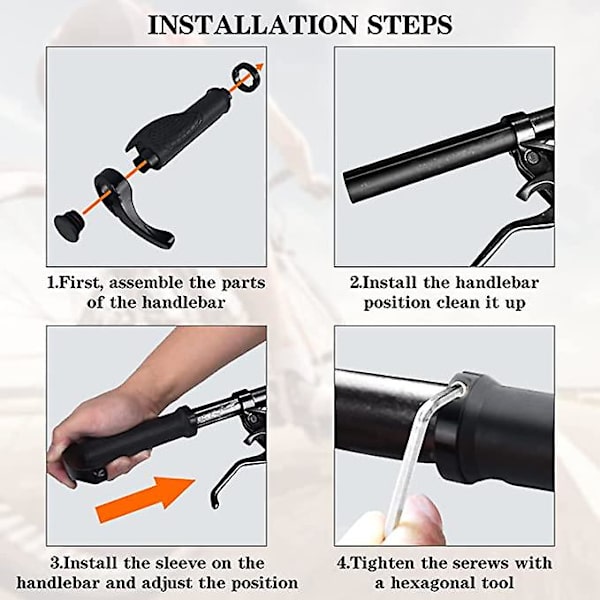 INSTALLATION STEPS

1.First, assemble the parts of the handlebar

2.Install the handlebar position clean it up

3.Install the sleeve on the handlebar and adjust the position

4.Tighten the serews with a hexagonal tool