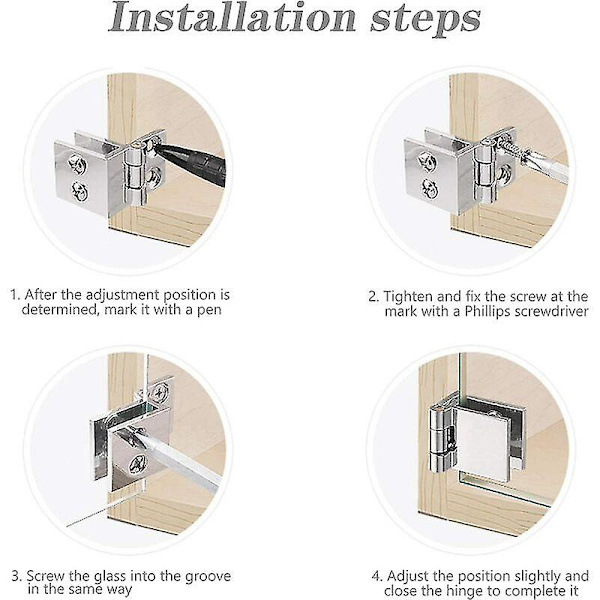 Installation steps

1. After the adjustment position is determined, mark it with a pen

2. Tighten and fix the screw at the mark with a Phillips screwdriver

3. Screw the glass into the groove in the same way

4. Adjust the position slightly and close the hinge to complete it