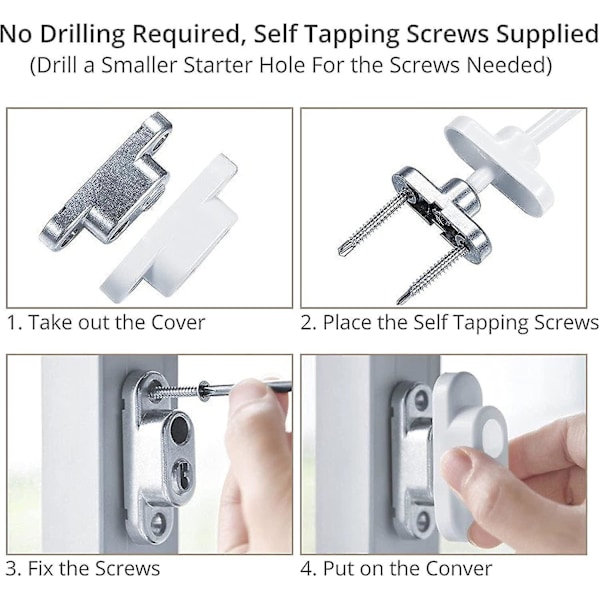 No Drilling Required, Self Tapping Screws Supplied
(Drill a Smaller Starter Hole For the Screws Needed)

1. Take out the Cover

2. Place the Self Tapping Screws

3. Fix the Screws

4. Put on the Conver