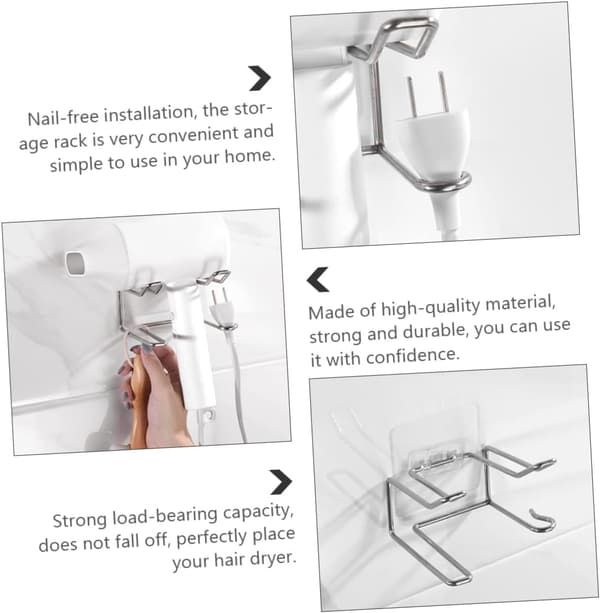 Nail-free installation, the storage rack is very convenient and simple to use in your home.

Made of high-quality material, strong and durable, you can use it with confidence.

Strong load-bearing capacity, does not fall off, perfectly place your hair dryer.