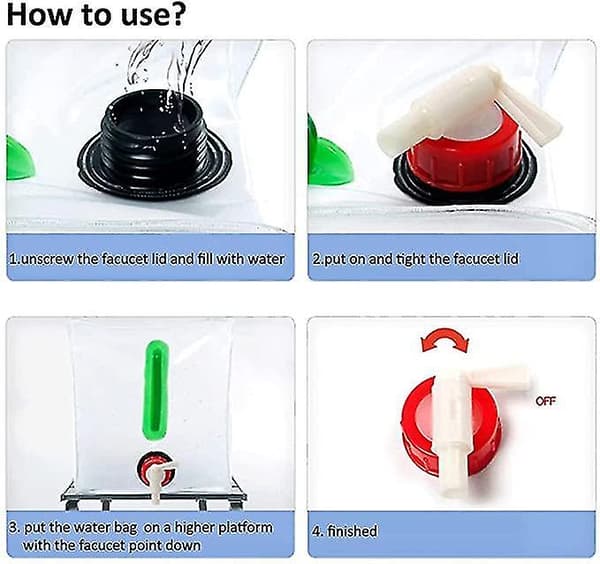 How to use?

1.unscrew the facucet lid and fill with water

2.put on and tight the facucet lid

3. put the water bag on a higher platform with the facucet point down

OFF

4. finished