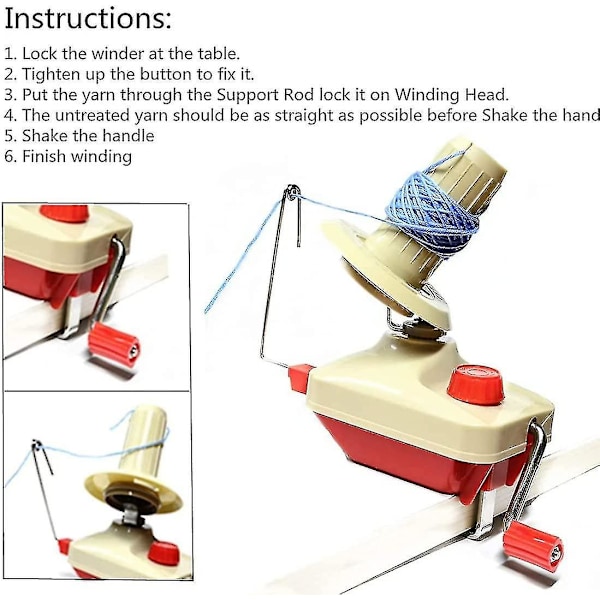 Instructions:

1. Lock the winder at the table.
2. Tighten up the button to fix it.
3. Put the yarn through the Support Rod lock it on Winding Head.
4. The untreated yarn should be as straight as possible before Shake the hand
5. Shake the handle
6. Finish winding