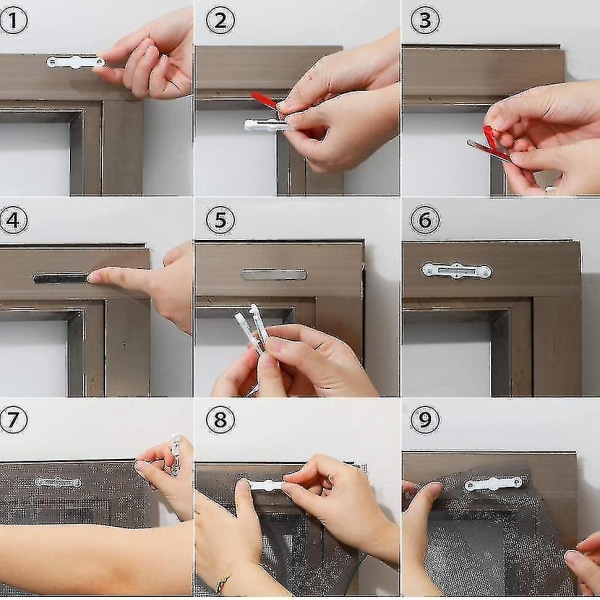 1
2
3
4
5
6
7
8
9