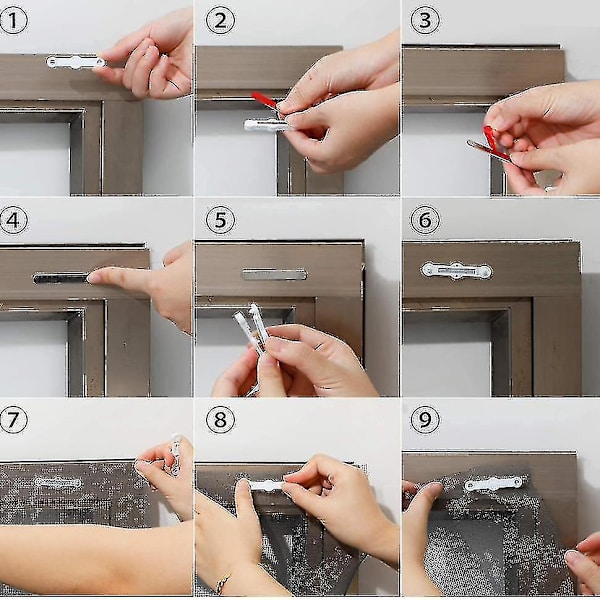 1
2
3
4
5
6
7
8
9