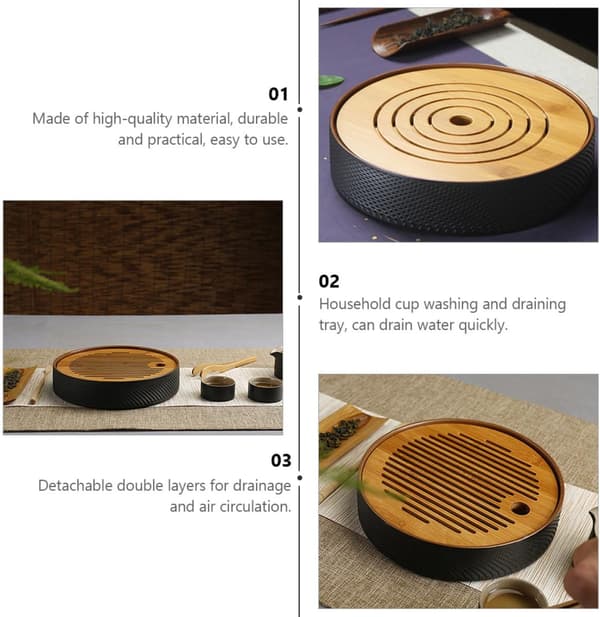 01
Made of high-quality material, durable and practical, easy to use.

02
Household cup washing and draining tray, can drain water quickly.

03
Detachable double layers for drainage and air circulation.