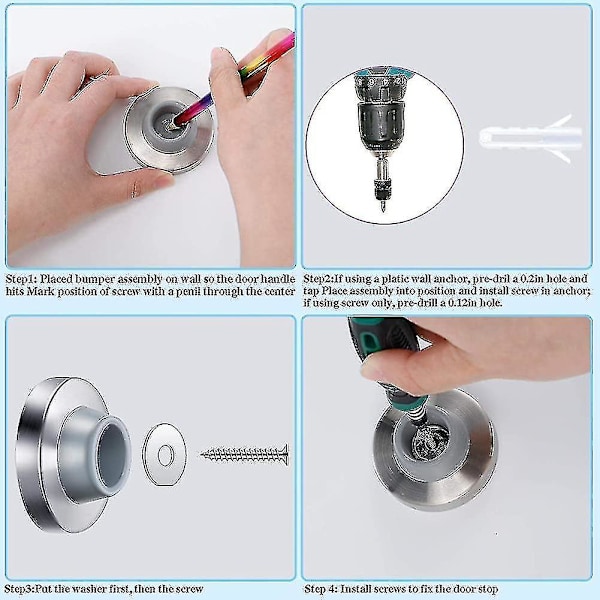 Step1: Placed bumper assembly on wall so the door handle hits Mark position of screw with a penil through the center

Step2:If using a platic wall anchor, pre-dril a 0.2in hole and tap Place assembly into position and install screw in anchor; if using screw only, pre-drill a 0.12in hole.

Step3:Put the washer first, then the screw

Step 4: Install screws to fix the door stop