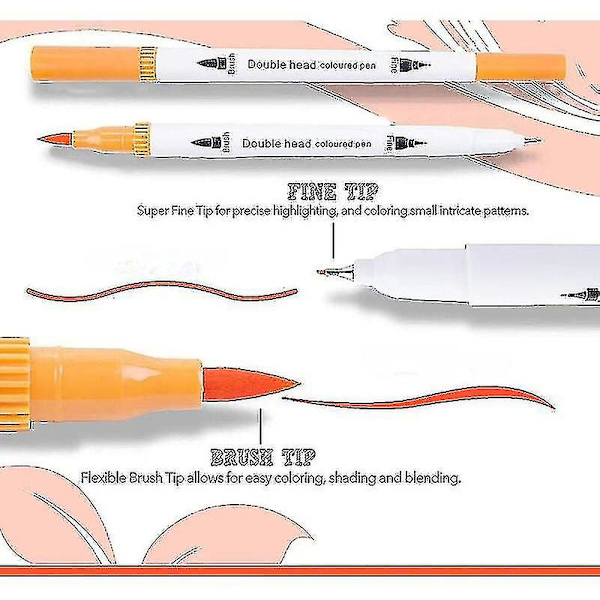 Brush Double head coloured pen Fine

Brush Double head coloured pen Fine

FINE TIP
Super Fine Tip for precise highlighting, and coloring small intricate patterns.

BRUSH TIP
Flexible Brush Tip allows for easy coloring, shading and blending.