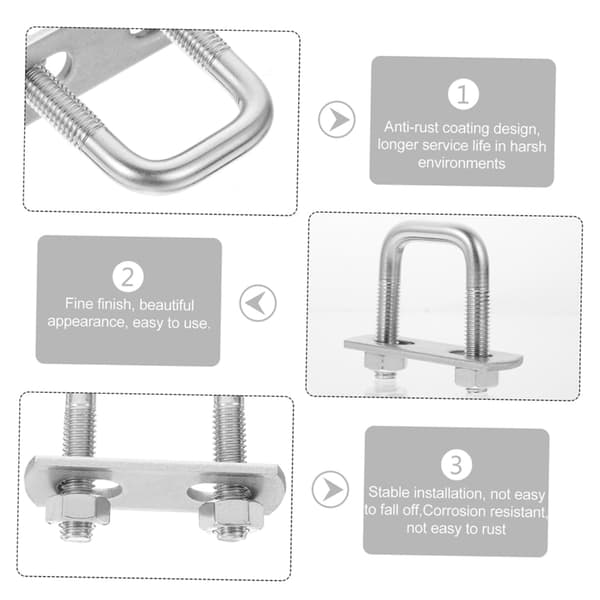 1

Anti-rust coating design, longer service life in harsh environments

2

Fine finish, beautiful appearance, easy to use.

3

Stable installation, not easy to fall off,Corrosion resistant, not easy to rust