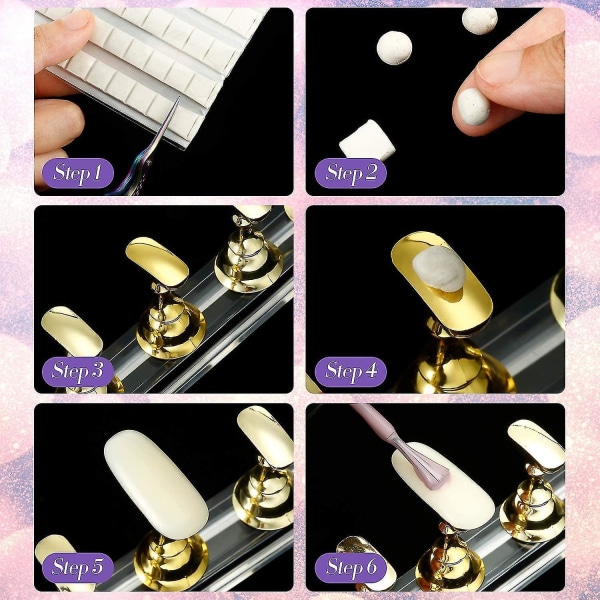 Step 1

Step 2

Step 3

Step 4

Step 5

Step 6