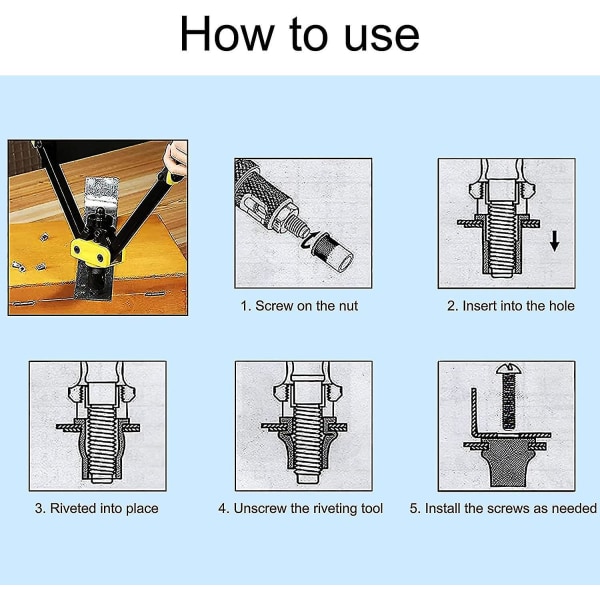 How to use

1. Screw on the nut

2. Insert into the hole

3. Riveted into place

4. Unscrew the riveting tool

5. Install the screws as needed