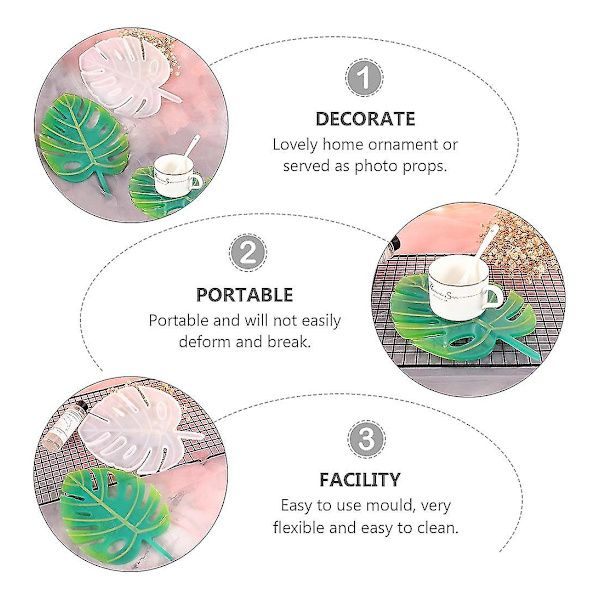 1

DECORATE

Lovely home ornament or served as photo props.

2

PORTABLE

Portable and will not easily deform and break.

3

FACILITY

Easy to use mould, very flexible and easy to clean.