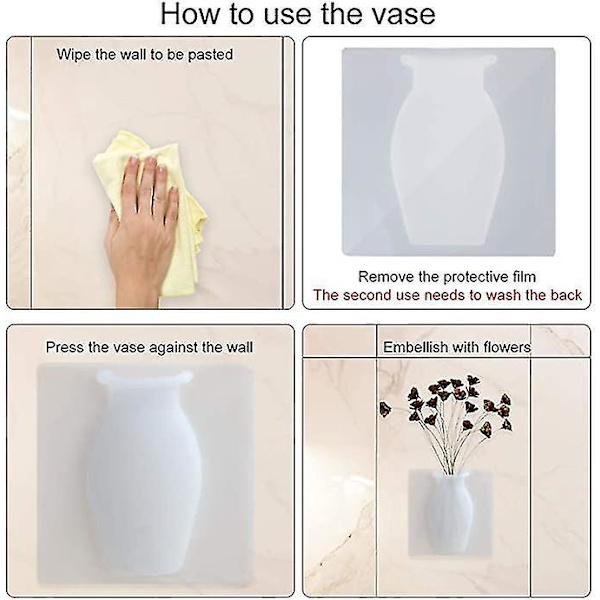 How to use the vase

Wipe the wall to be pasted

Remove the protective film
The second use needs to wash the back

Press the vase against the wall

Embellish with flowers