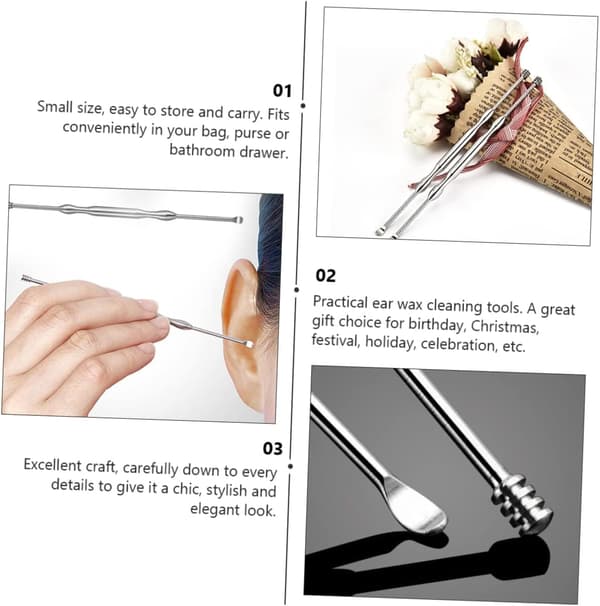 01
Small size, easy to store and carry. Fits conveniently in your bag, purse or bathroom drawer.

02
Practical ear wax cleaning tools. A great gift choice for birthday, Christmas, festival, holiday, celebration, etc.

03
Excellent craft, carefully down to every details to give it a chic, stylish and elegant look.