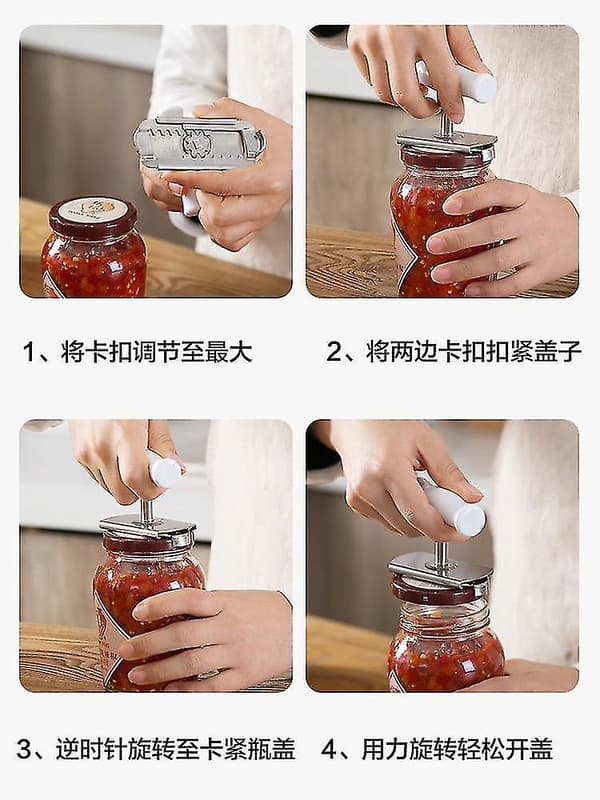 1、将卡扣调节至最大

2、将两边卡扣扣紧盖子

3、逆时针旋转至卡紧瓶盖

4、用力旋转轻松开盖